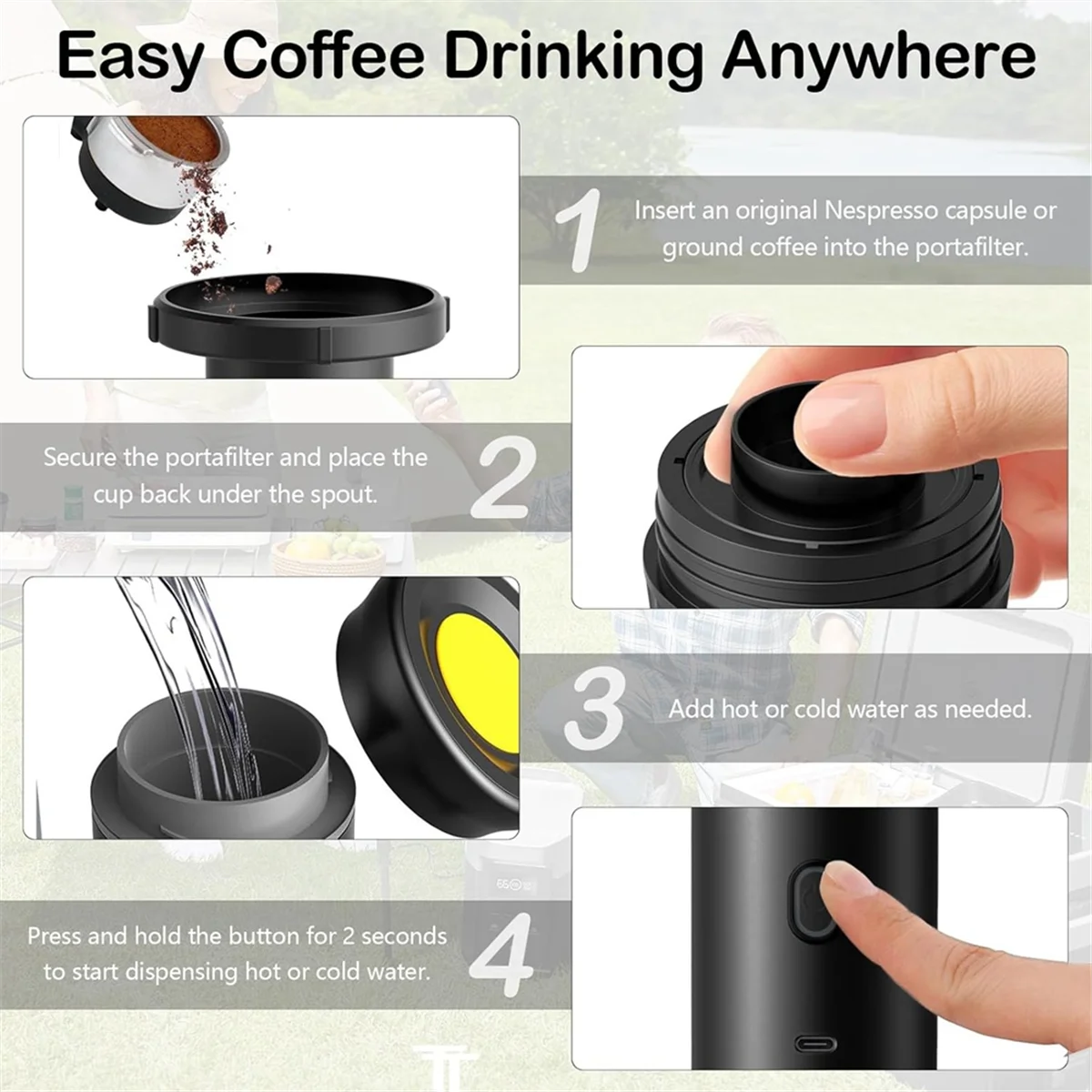 Easy Coffee Drinking Anywhere

1

Insert an original Nespresso capsule or ground coffee into the portafilter.

Secure the portafilter and place the cup back under the spout.

2

3

Add hot or cold water as needed.

Press and hold the button for 2 seconds to start dispensing hot or cold water.

4