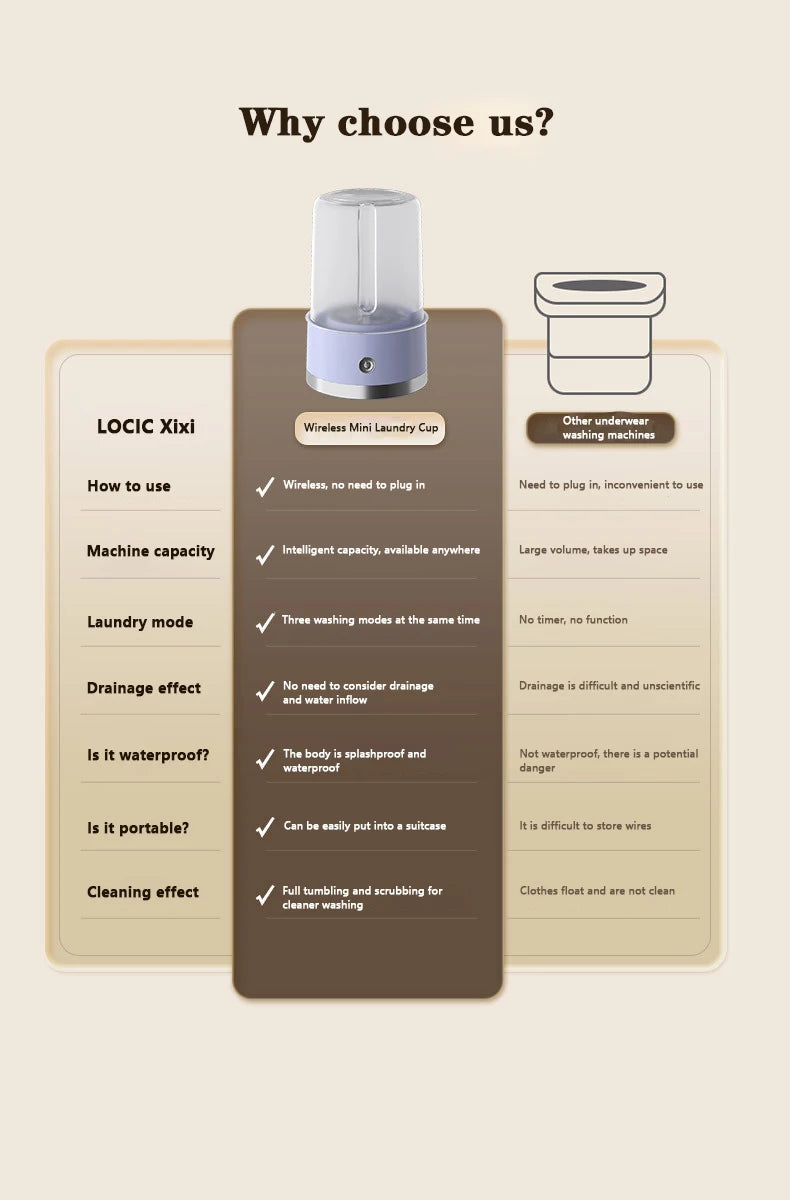 Why choose us?

| LOCIC Xixi | Wireless Mini Laundry Cup | Other underwear washing machines |
|---|---|---|
| How to use | Wireless, no need to plug in | Need to plug in, inconvenient to use |
| Machine capacity | Intelligent capacity, available anywhere | Large volume, takes up space |
| Laundry mode | Three washing modes at the same time | No timer, no function |
| Drainage effect | No need to consider drainage and water inflow | Drainage is difficult and unscientific |
| Is it waterproof? | The body is splashproof and waterproof | Not waterproof, there is a potential danger |
| Is it portable? | Can be easily put into a suitcase | It is difficult to store wires |
| Cleaning effect | Full tumbling and scrubbing for cleaner washing | Clothes float and are not clean |