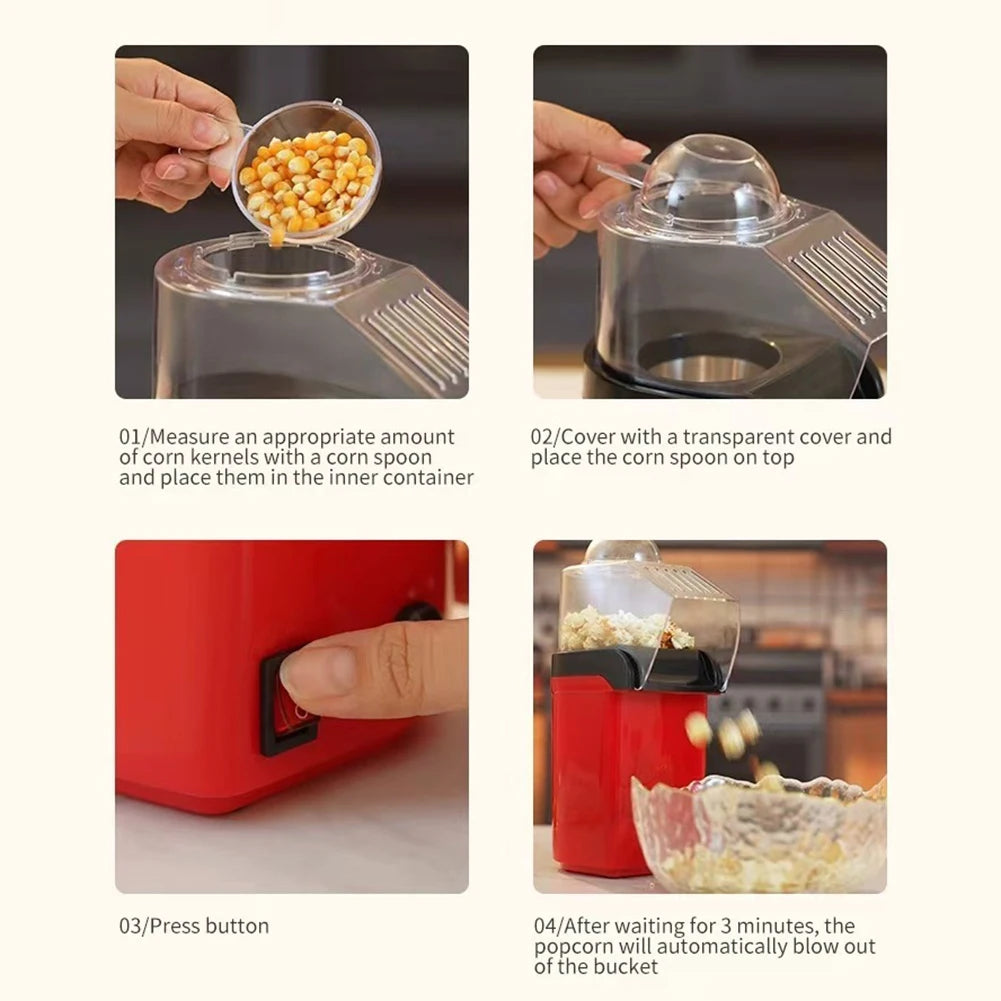 01/Measure an appropriate amount of corn kernels with a corn spoon and place them in the inner container

02/Cover with a transparent cover and place the corn spoon on top

03/Press button

04/After waiting for 3 minutes, the popcorn will automatically blow out of the bucket