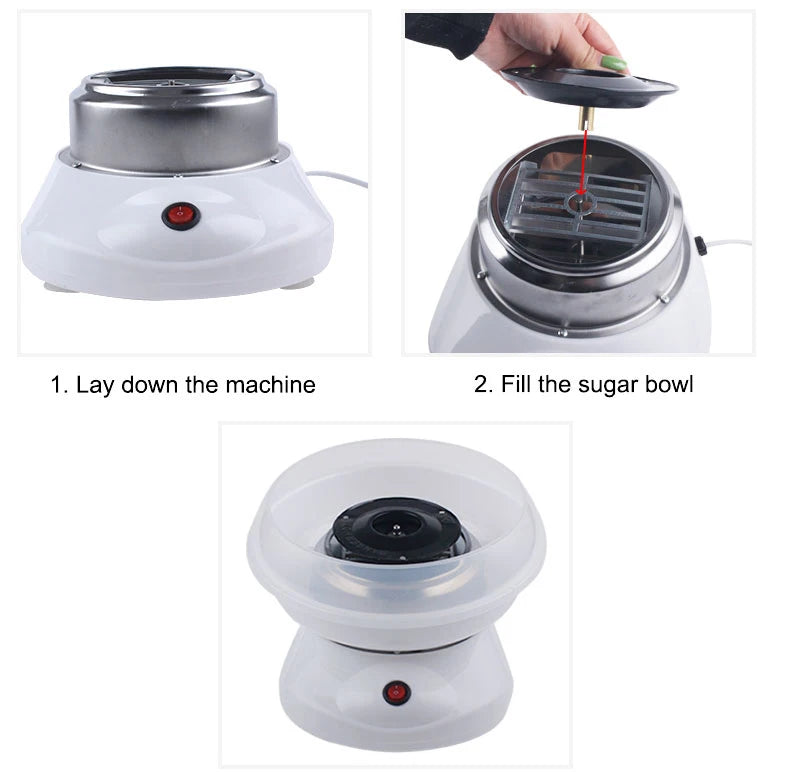 1. Lay down the machine

2. Fill the sugar bowl